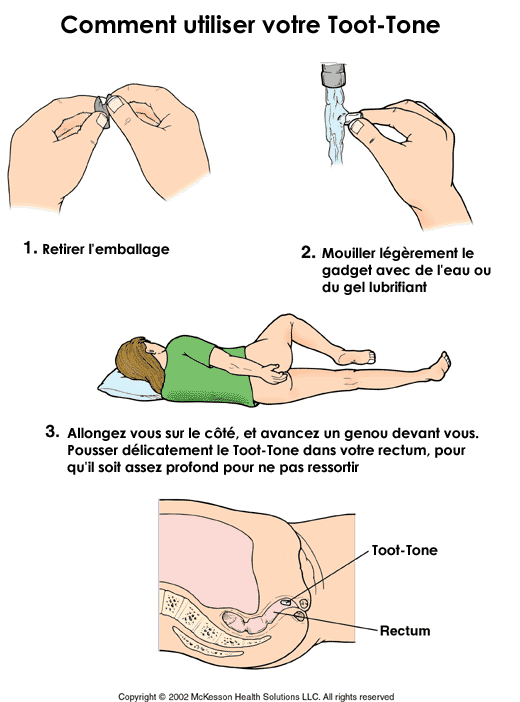 Comment utiliser votre Toot-Tone

1. Retirer l'emballage

2. Mouiller légèrement le gadget avec de l'eau ou du gel lubrifiant

3. Allongez vous sur le côté, et avancez un genou devant vous. Pousser délicatement le Toot-Tone dans votre rectum, pour qu'il soit assez profond pour ne pas ressortir

Toot-Tone

Rectum

Copyright © 2002 McKesson Health Solutions LLC. All rights reserved